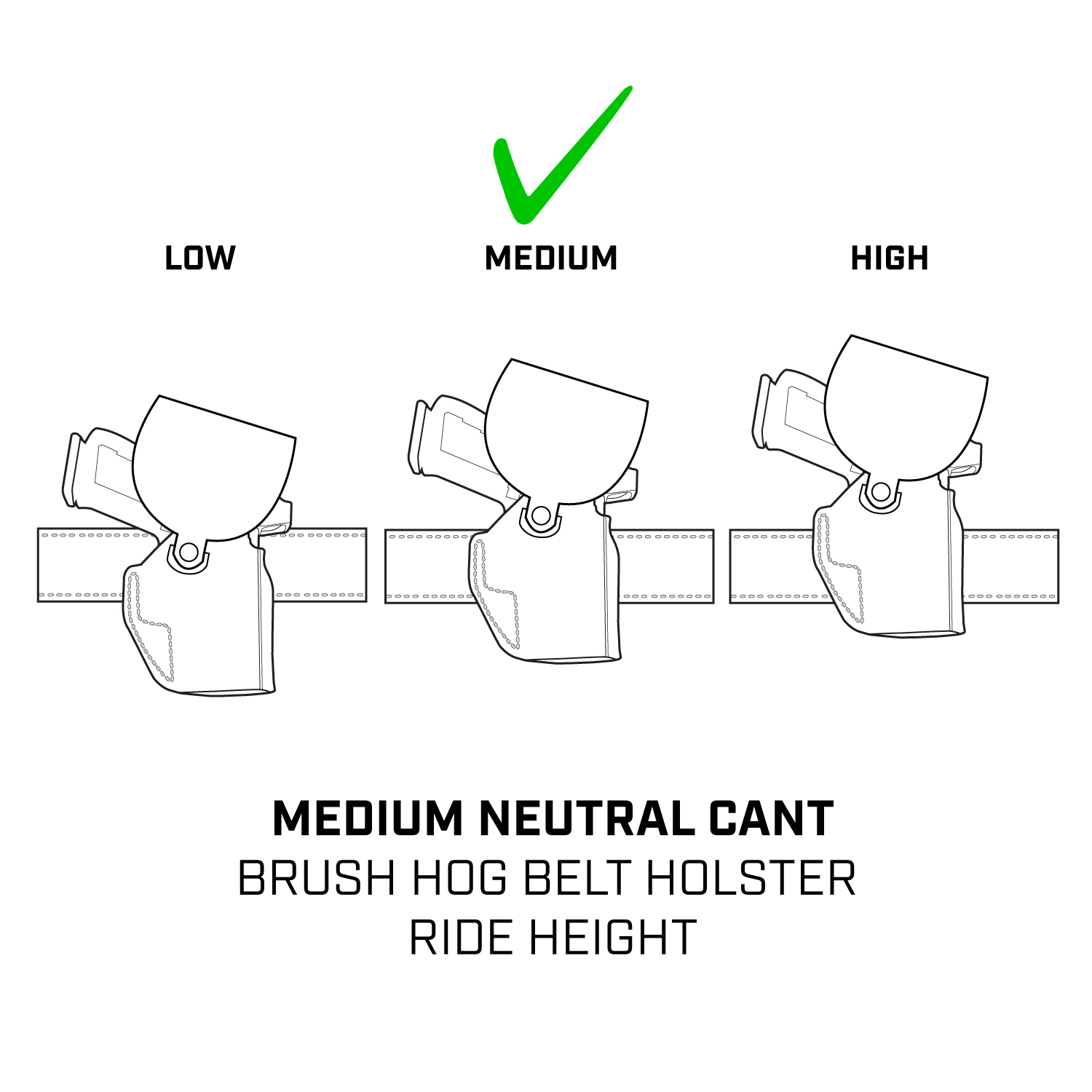 LOW

MEDIUM

HIGH

MEDIUM NEUTRAL CANT
BRUSH HOG BELT HOLSTER
RIDE HEIGHT