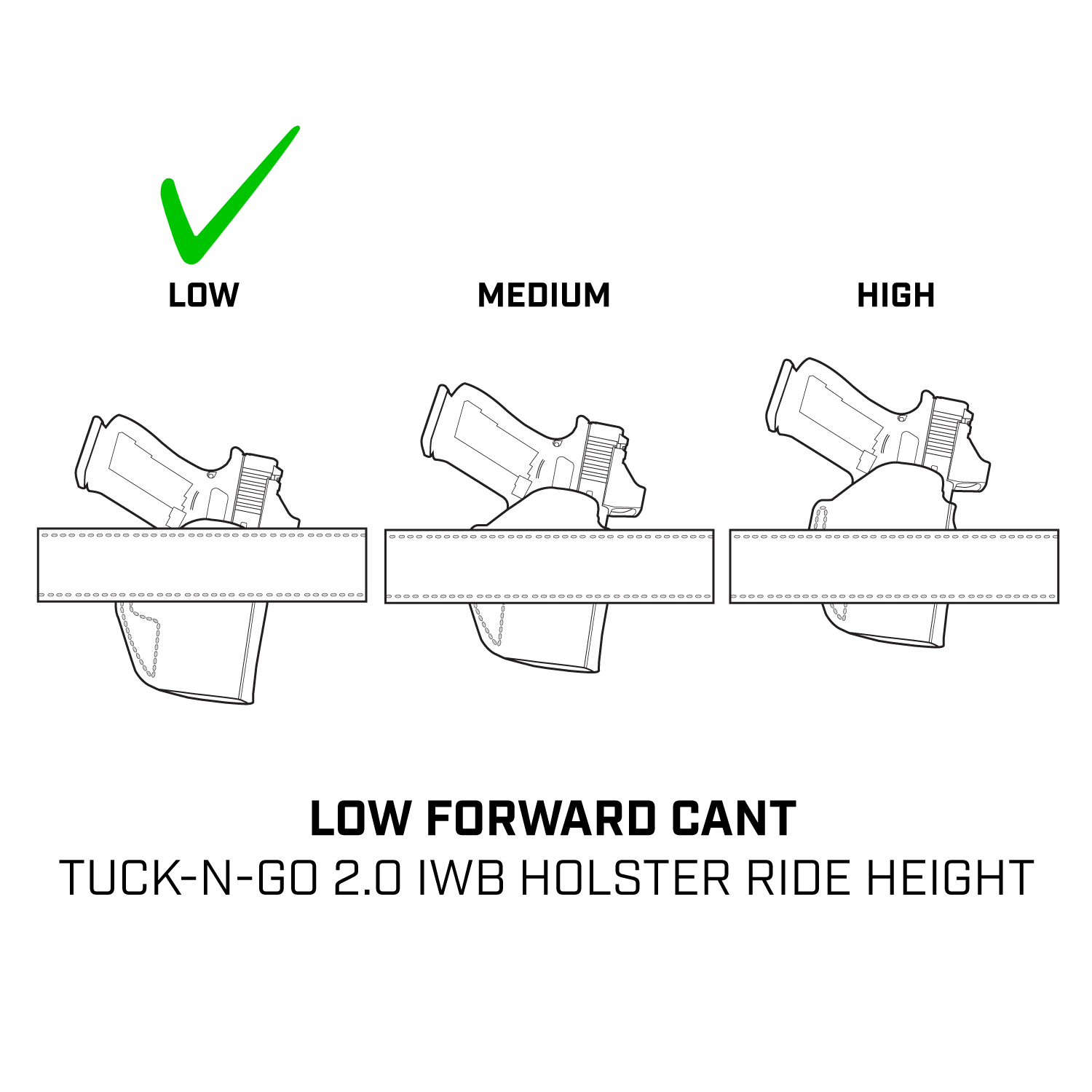 LOW

MEDIUM

HIGH

LOW FORWARD CANT

TUCK-N-GO 2.0 IWB HOLSTER RIDE HEIGHT